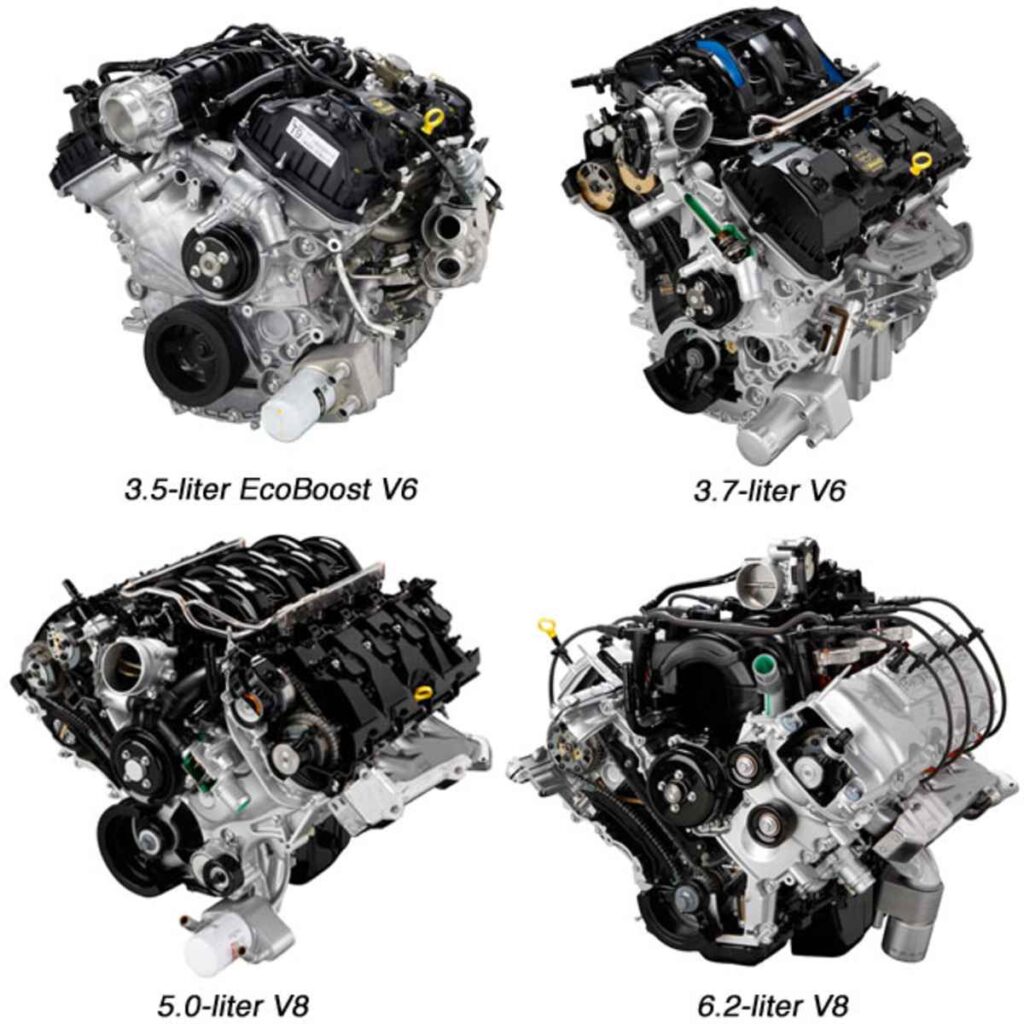 3.5-liter EcoBoost V6

3.7-liter V6

5.0-liter V8

6.2-liter V8