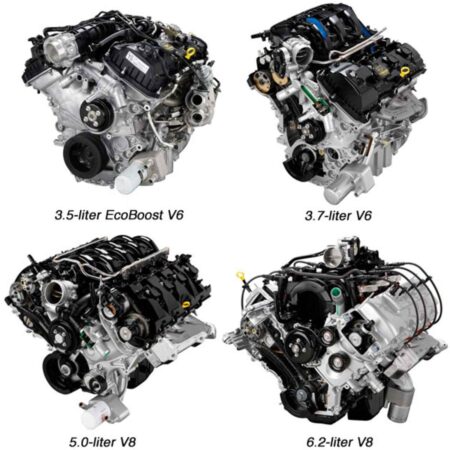 3.5-liter EcoBoost V6

3.7-liter V6

5.0-liter V8

6.2-liter V8