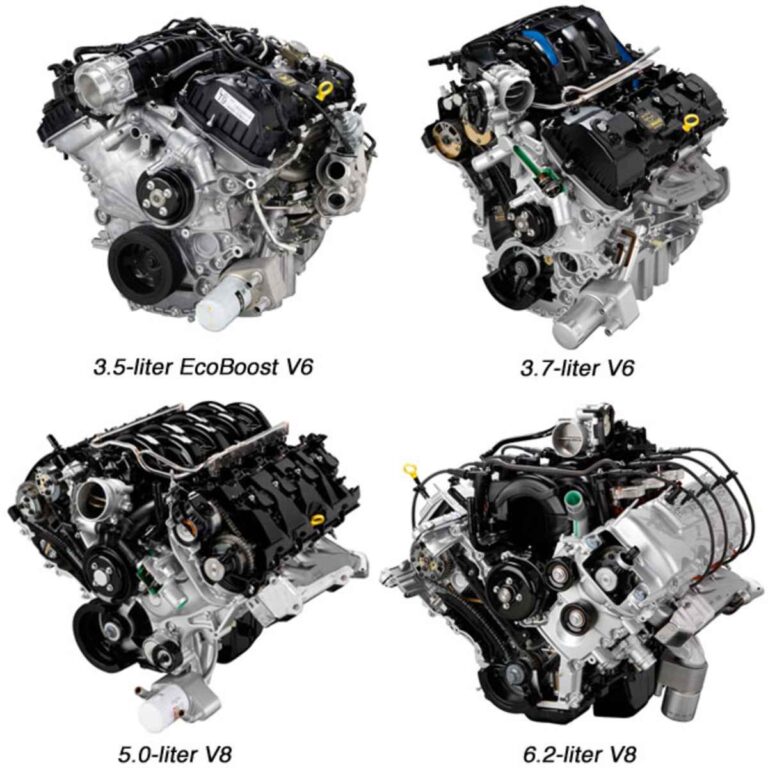 3.5-liter EcoBoost V6

3.7-liter V6

5.0-liter V8

6.2-liter V8